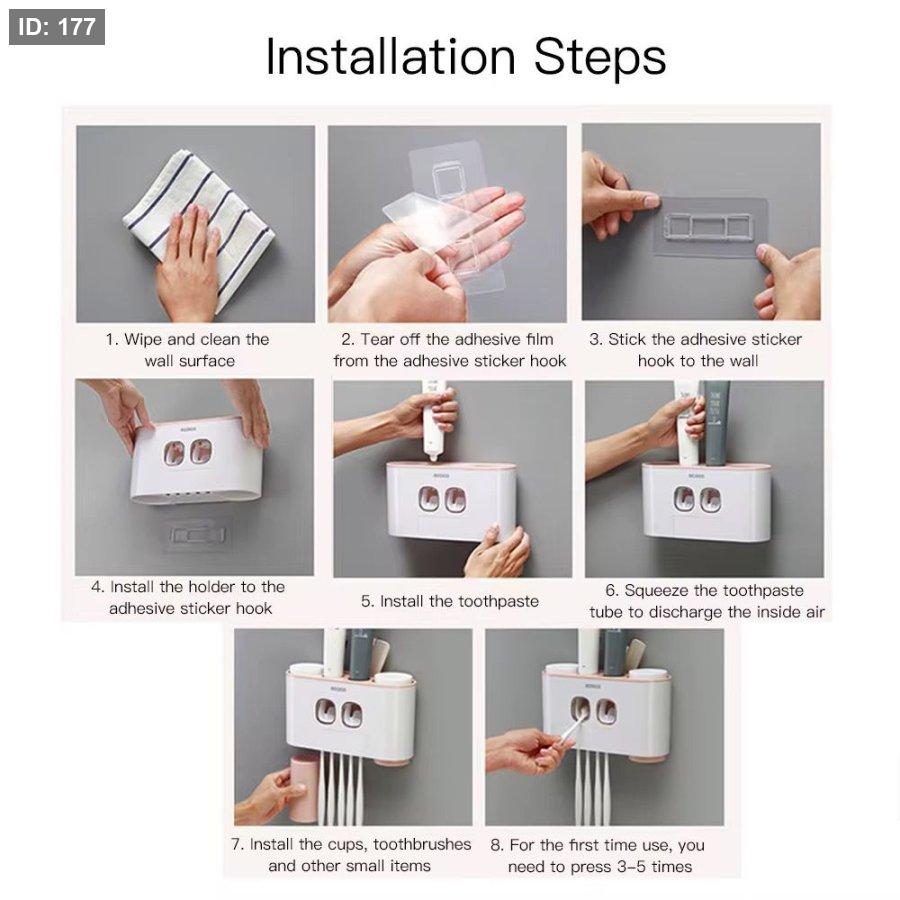 ID: 177

Installation Steps

1. Wipe and clean the wall surface

2. Tear off the adhesive film from the adhesive sticker hook

3. Stick the adhesive sticker hook to the wall

4. Install the holder to the adhesive sticker hook

5. Install the toothpaste

6. Squeeze the toothpaste tube to discharge the inside air

7. Install the cups, toothbrushes and other small items

8. For the first time use, you need to press 3-5 times